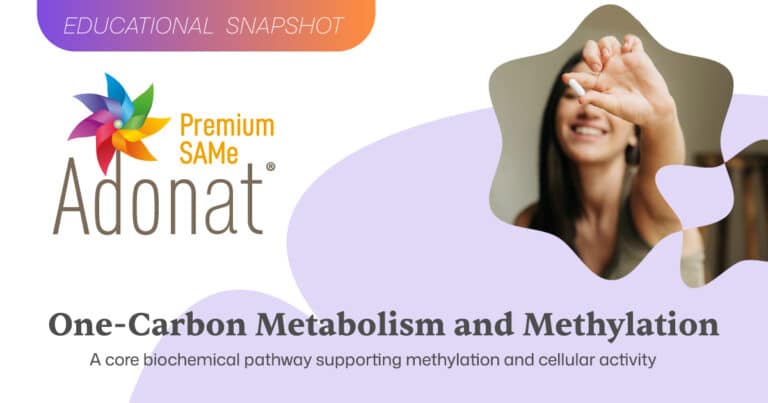 EDUCATIONAL SNAPSHOT

Premium SAMe
Adonat®

One-Carbon Metabolism and Methylation

A core biochemical pathway supporting methylation and cellular activity