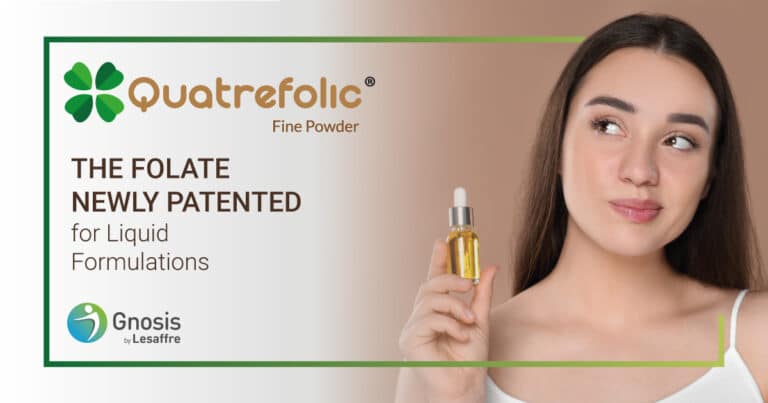 Quatrefolic®
Fine Powder

THE FOLATE
NEWLY PATENTED
for Liquid
Formulations

Gnosis
by Lesaffre