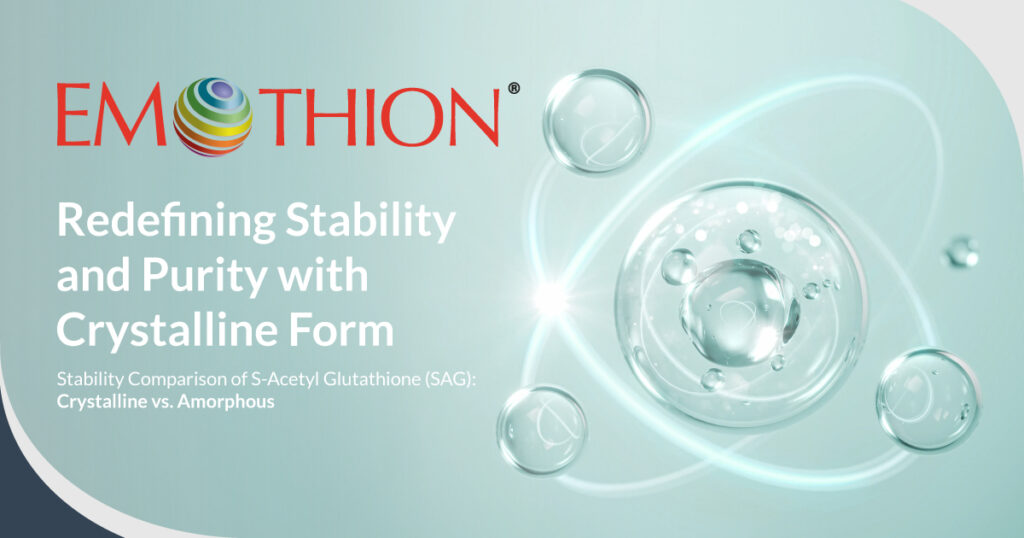 EMOTHION®

Redefining Stability and Purity with Crystalline Form

Stability Comparison of S-Acetyl Glutathione (SAG): Crystalline vs. Amorphous