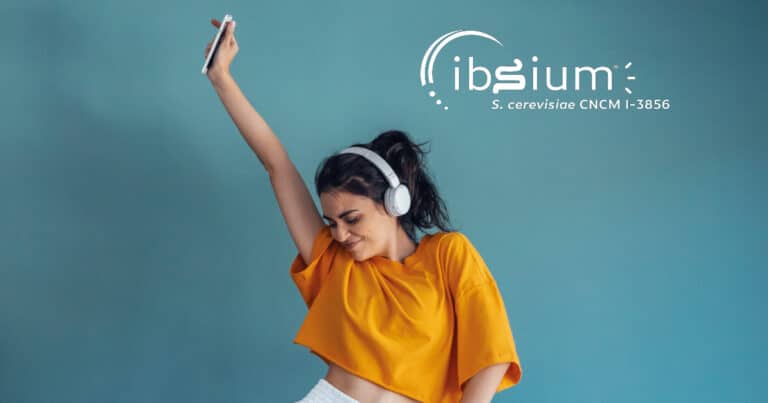 ibsium
S. cerevisiae CNCM I-3856