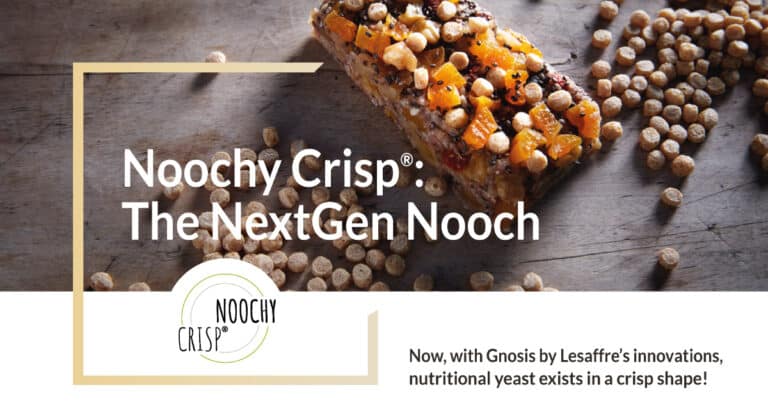 Noochy Crisp®:
The NextGen Nooch

NOOCHY
CRISP®

Now, with Gnosis by Lesaffre's innovations, nutritional yeast exists in a crisp shape!