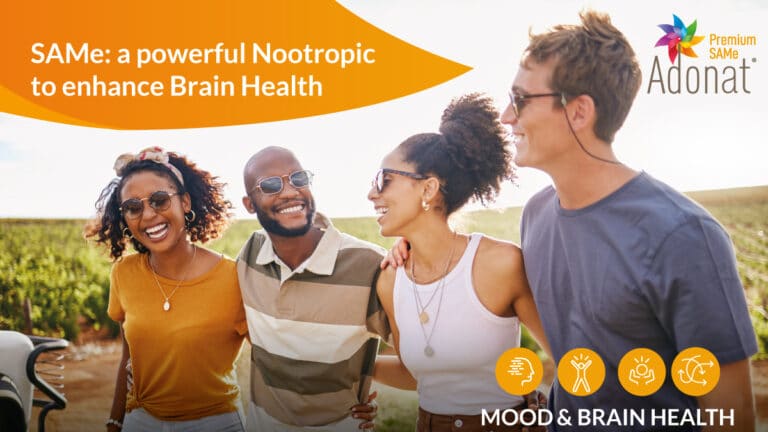 SAMe: a powerful Nootropic to enhance Brain Health

Premium SAMe
Adonat®

MOOD & BRAIN HEALTH