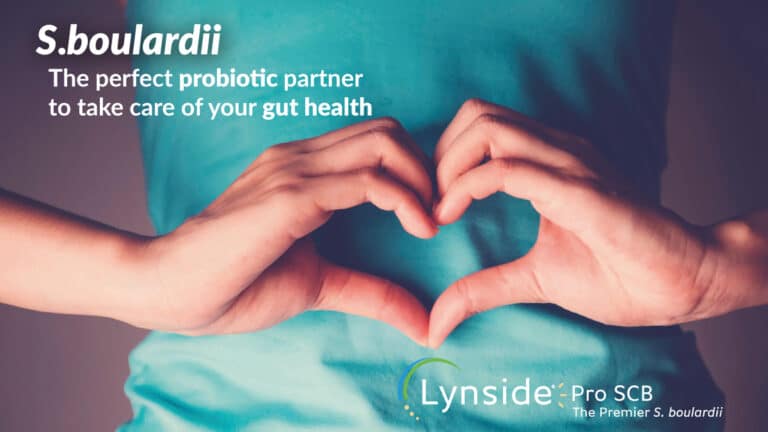 S.boulardii

The perfect probiotic partner to take care of your gut health

Lynside Pro SCB
The Premier S. boulardii