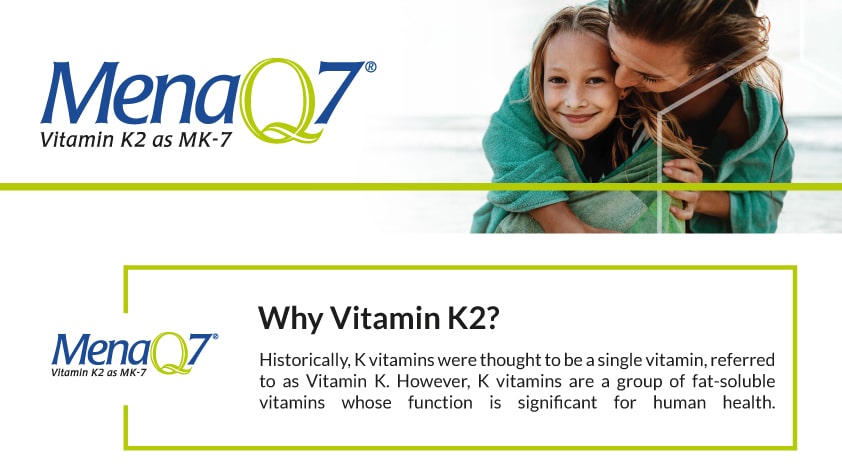 MenaQ7®
Vitamin K2 as MK-7

MenaQ7®
Vitamin K2 as MK-7

Why Vitamin K2?

Historically, K vitamins were thought to be a single vitamin, referred to as Vitamin K. However, K vitamins are a group of fat-soluble vitamins whose function is significant for human health.