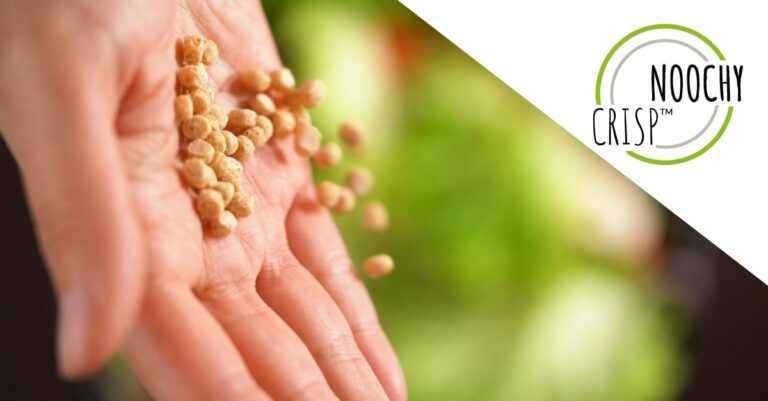 NOOCHY
CRISP™