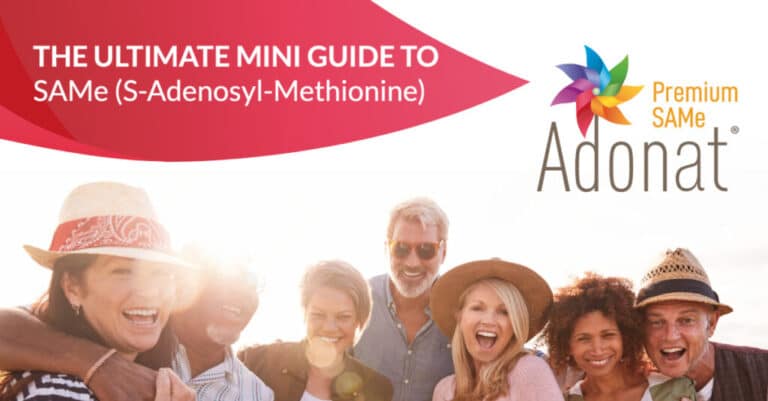 THE ULTIMATE MINI GUIDE TO
SAMe (S-Adenosyl-Methionine)

Premium SAMe
Adonat®